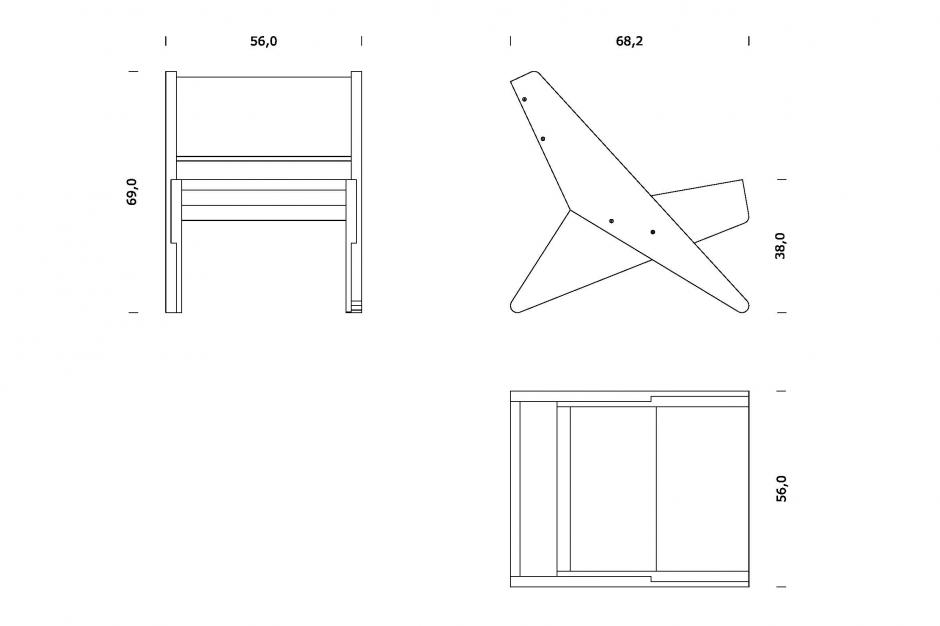 56,0

68,2

69,0

38,0

56,0